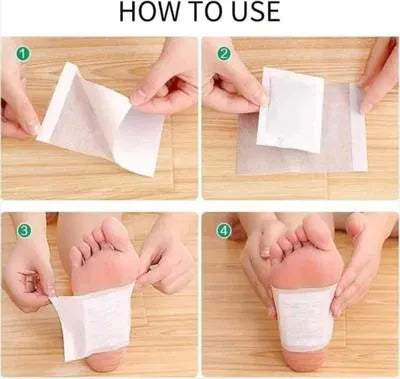 HOW TO USE

1

2

3

4